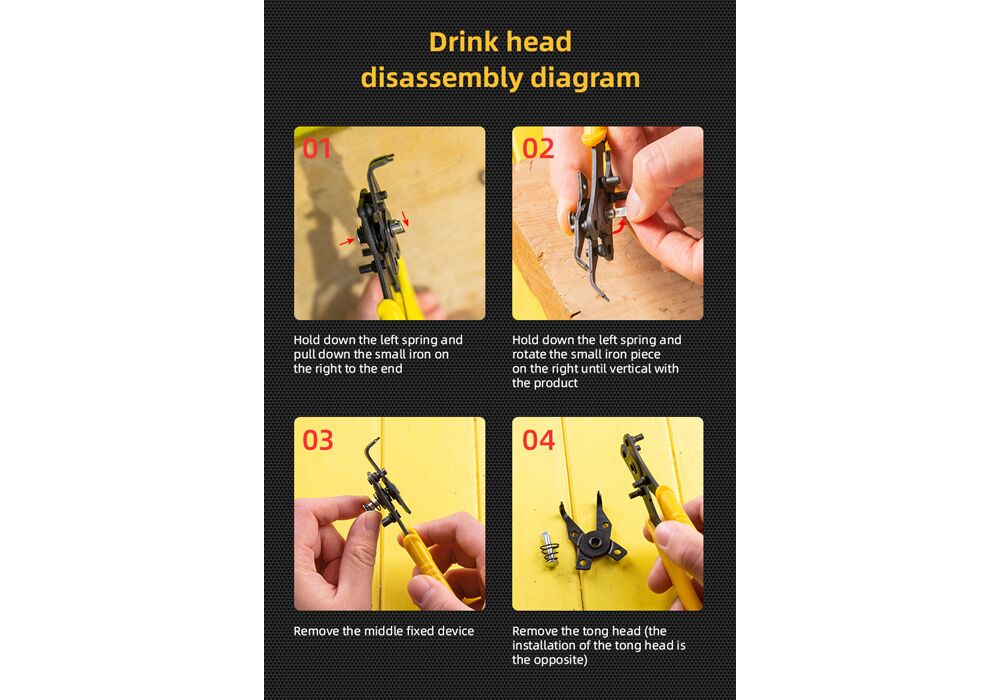 Drink head
disassembly diagram

01

Hold down the left spring and pull down the small iron on the right to the end

02

Hold down the left spring and rotate the small iron piece on the right until vertical with the product

03

Remove the middle fixed device

04

Remove the tong head (the installation of the tong head is the opposite)