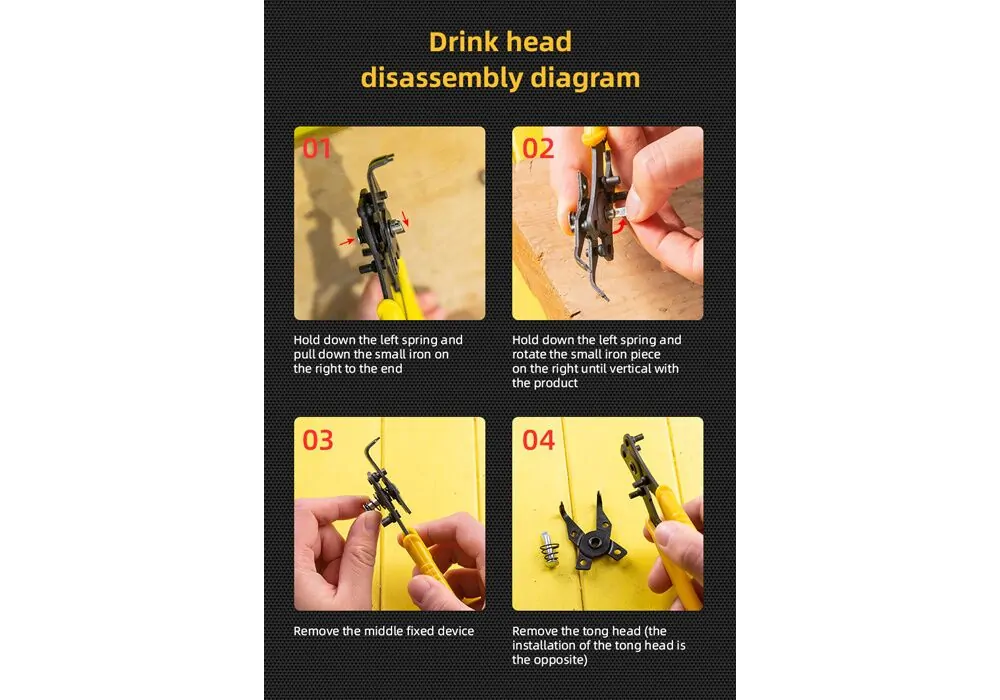 Drink head
disassembly diagram

01

Hold down the left spring and pull down the small iron on the right to the end

02

Hold down the left spring and rotate the small iron piece on the right until vertical with the product

03

Remove the middle fixed device

04

Remove the tong head (the installation of the tong head is the opposite)