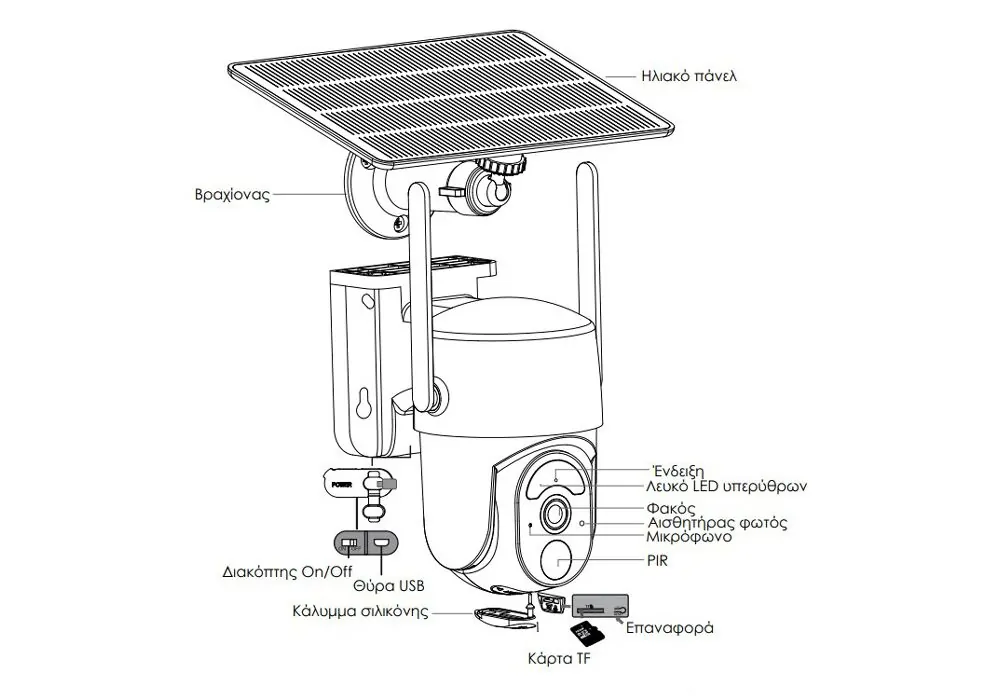 Ηλιακό πάνελ

Βραχίονας

POWER

Ένδειξη
Λευκό LED υπερύθρων
Φακός
Αισθητήρας φωτός
Μικρόφωνο

PIR

Διακόπτης On/Off
Θύρα USB
Κάλυμμα σιλικόνης

Επαναφορά

Κάρτα TF