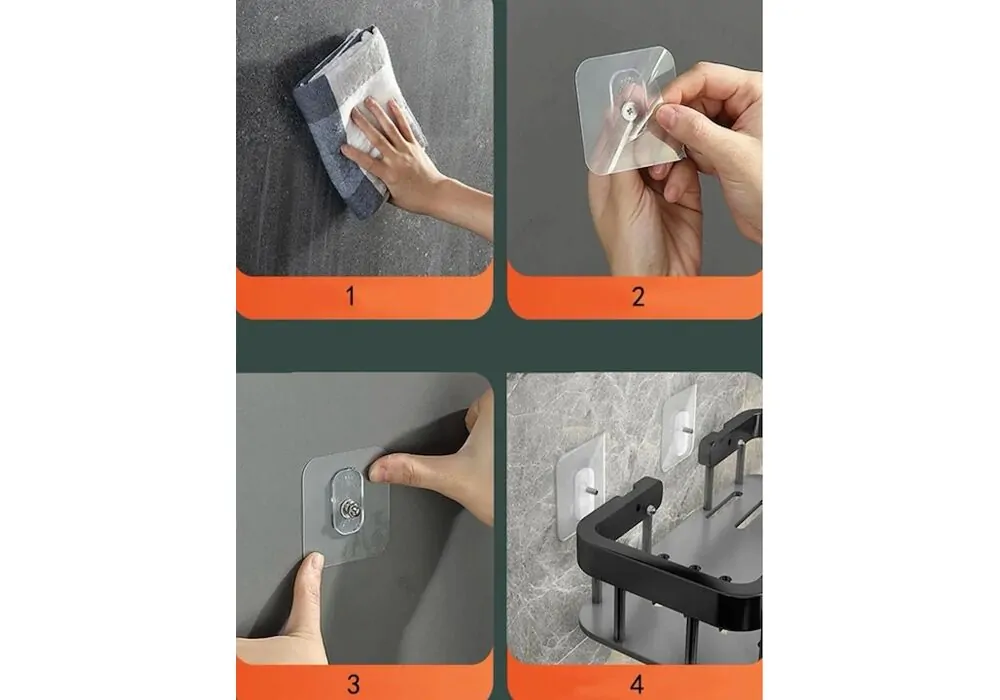 1

2

3

4