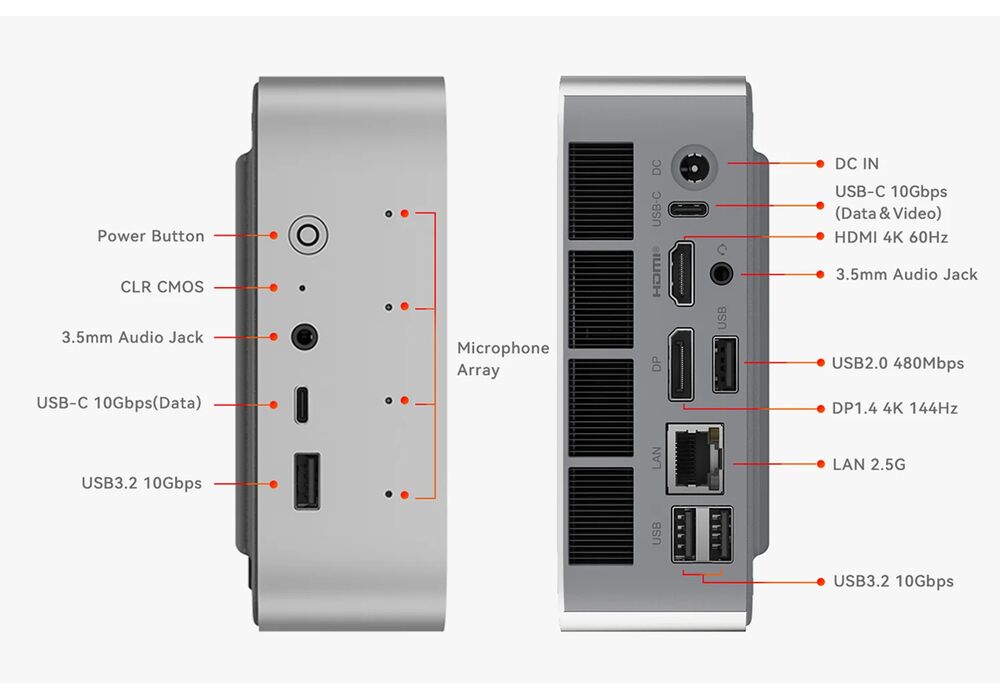 Power Button

CLR CMOS

3.5mm Audio Jack

USB-C 10Gbps(Data)

USB3.2 10Gbps

Microphone Array

DC

USB-C

HDMI

DP

USB

LAN

USB

DC IN

USB-C 10Gbps (Data & Video)

HDMI 4K 60Hz

3.5mm Audio Jack

USB2.0 480Mbps

DP1.4 4K 144Hz

LAN 2.5G

USB3.2 10Gbps