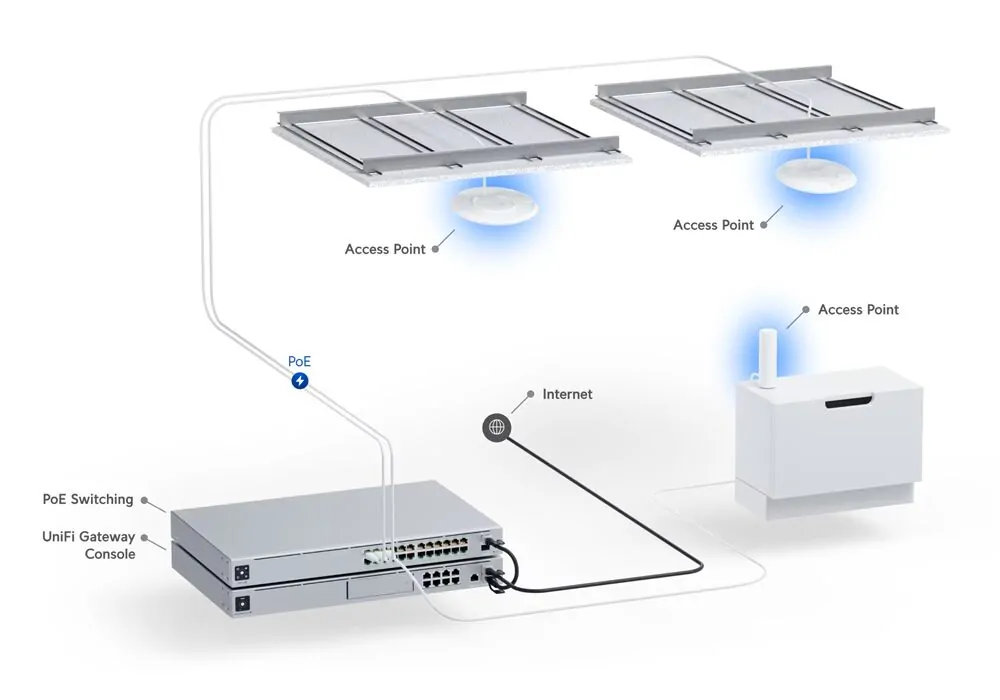 Access Point

Access Point

Access Point

PoE

Internet

PoE Switching

UniFi Gateway Console