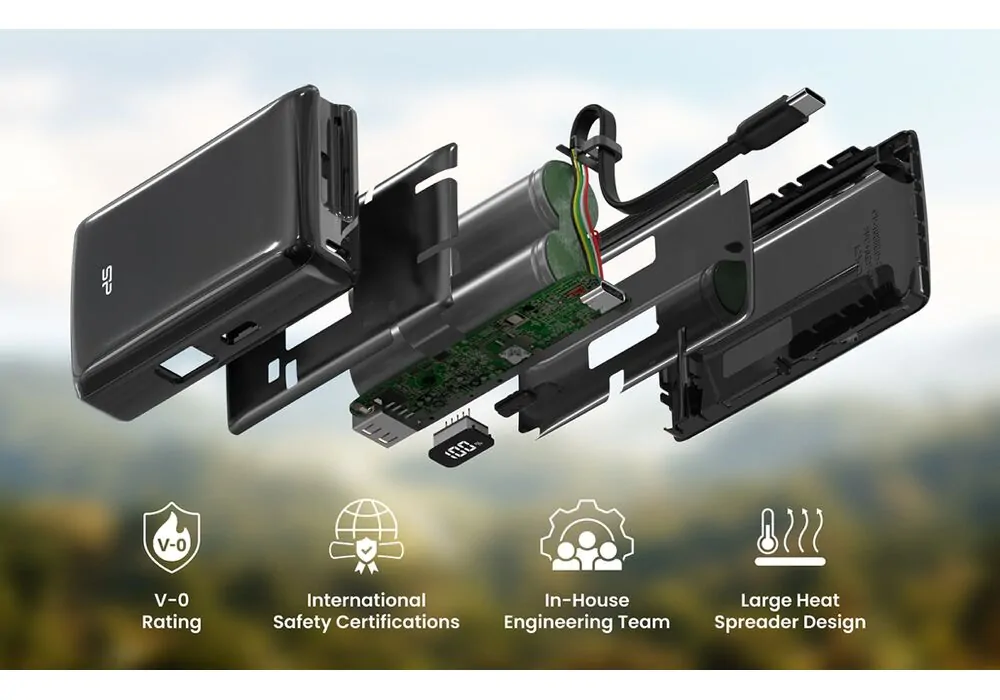 SP

100%

V-0

V-0
Rating

International
Safety Certifications

In-House
Engineering Team

Large Heat
Spreader Design