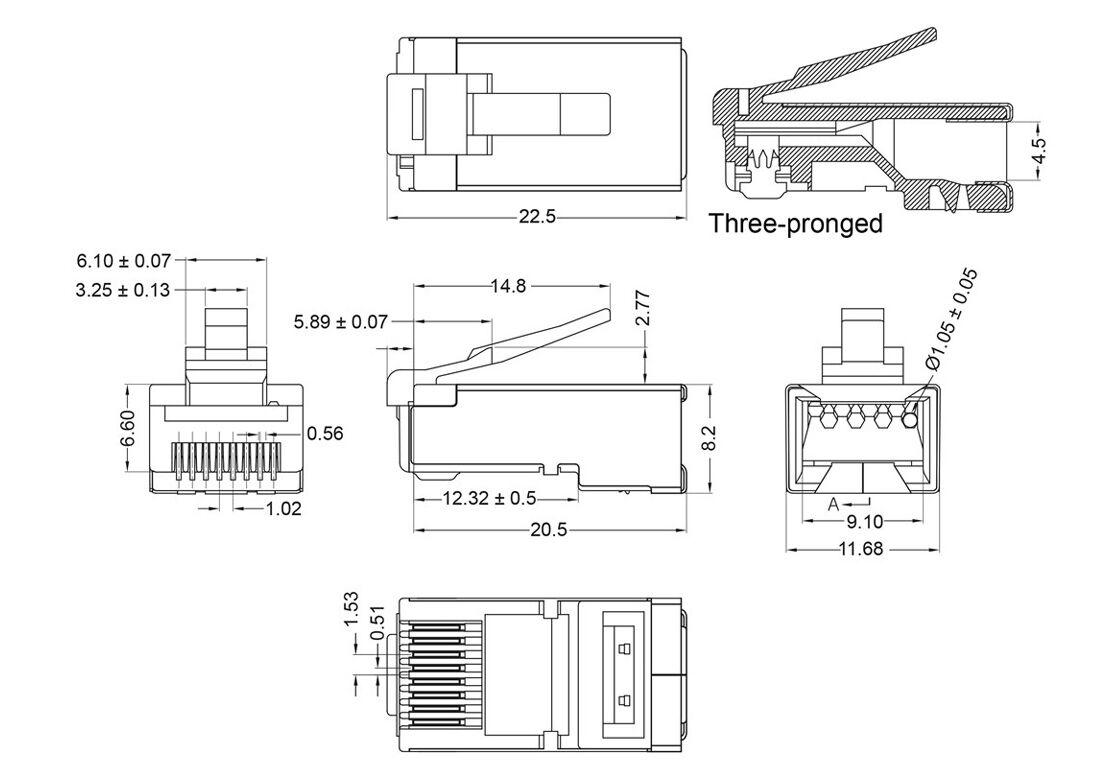 22.5

4.5

Three-pronged

6.10 ± 0.07
3.25 ± 0.13

6.60

0.56

1.02

14.8

5.89 ± 0.07

2.77

8.2

12.32 ± 0.5

20.5

Ø1.05 ± 0.05

A

9.10

11.68

1.53
0.51