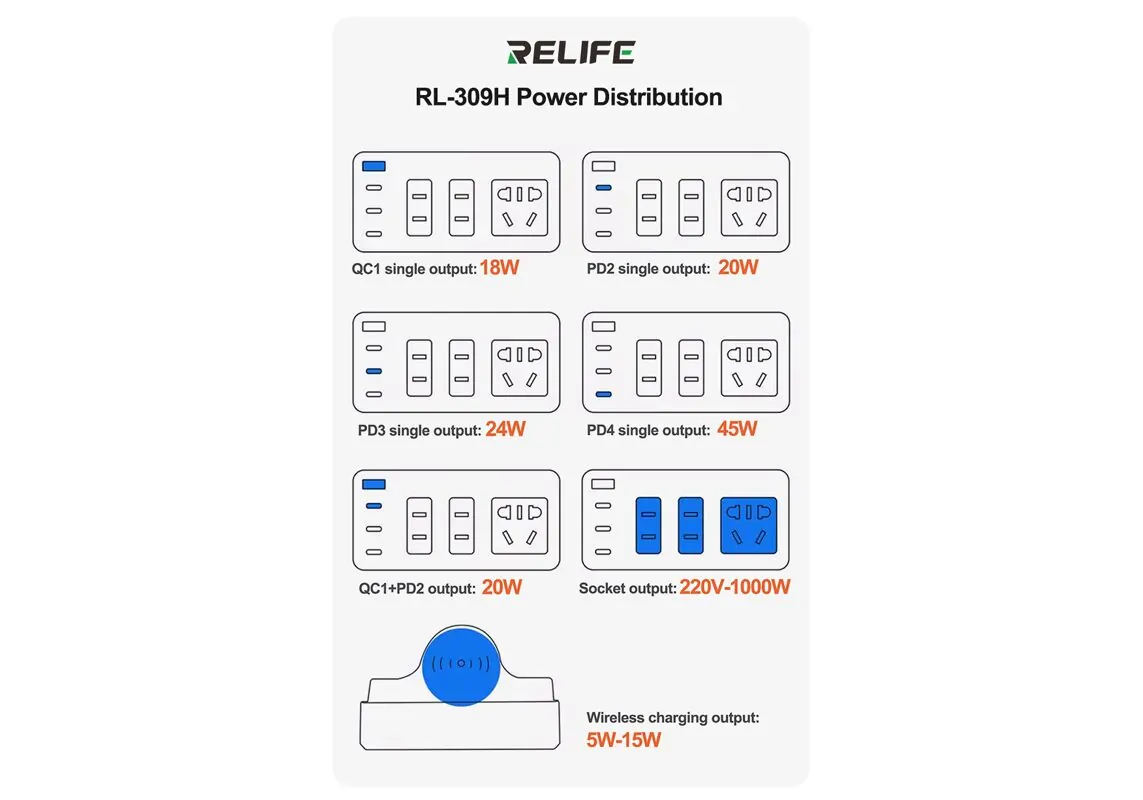 RELIFE

RL-309H Power Distribution

QC1 single output: 18W

PD2 single output: 20W

PD3 single output: 24W

PD4 single output: 45W

QC1+PD2 output: 20W

Socket output: 220V-1000W

Wireless charging output: 5W-15W