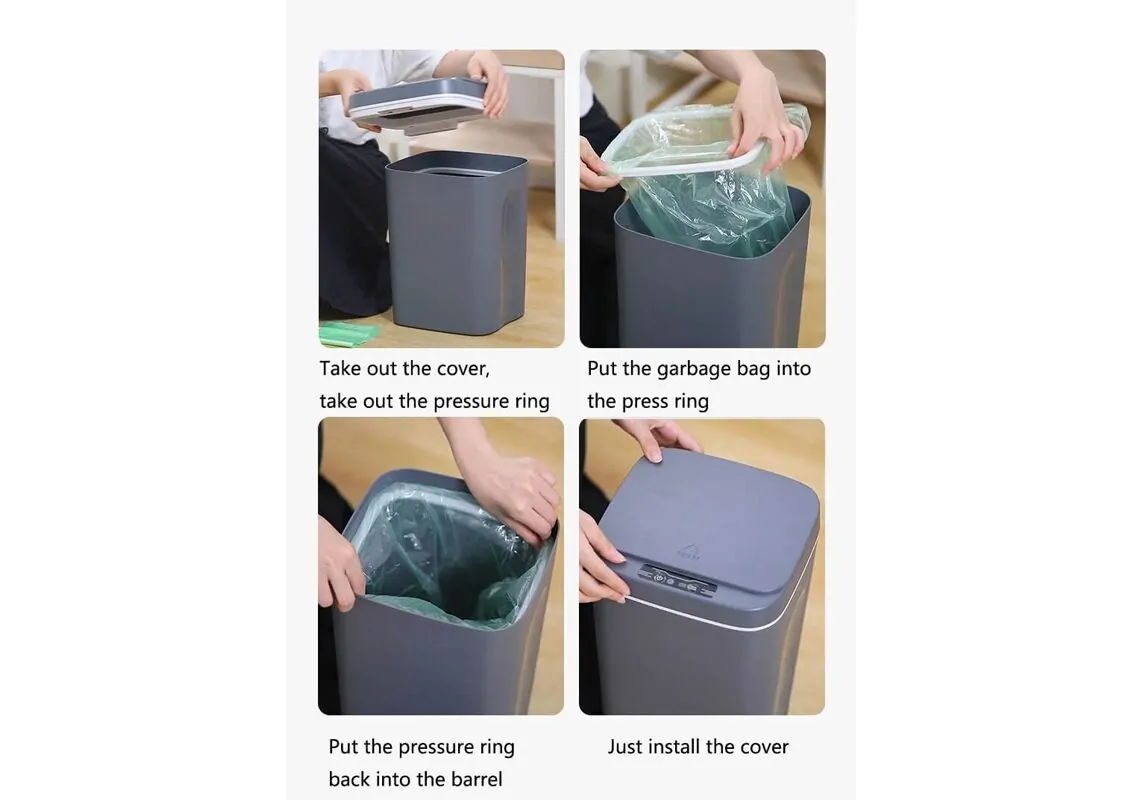 Take out the cover,
take out the pressure ring

Put the garbage bag into
the press ring

Put the pressure ring
back into the barrel

Just install the cover