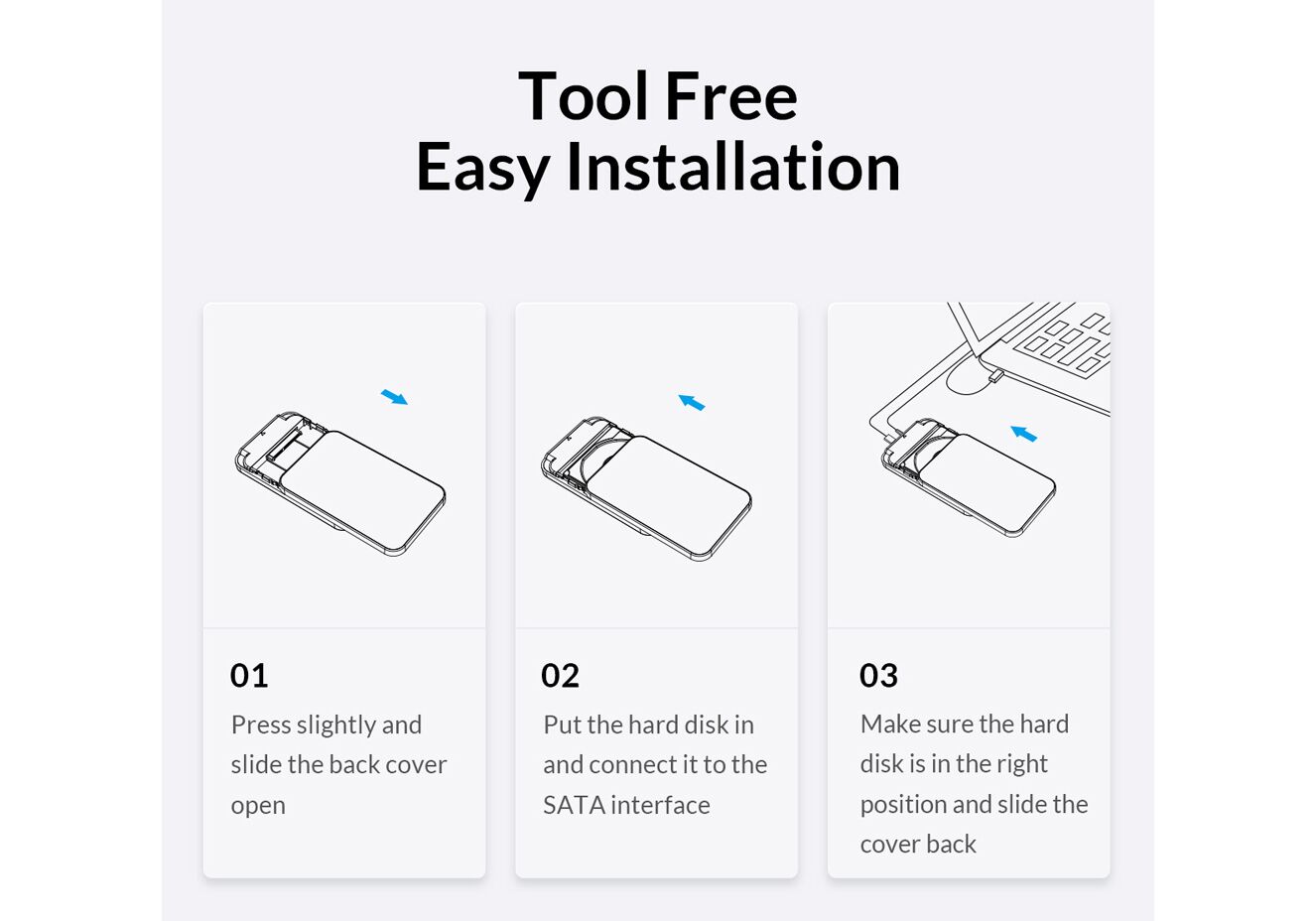 Tool Free
Easy Installation

01
Press slightly and slide the back cover open

02
Put the hard disk in and connect it to the SATA interface

03
Make sure the hard disk is in the right position and slide the cover back