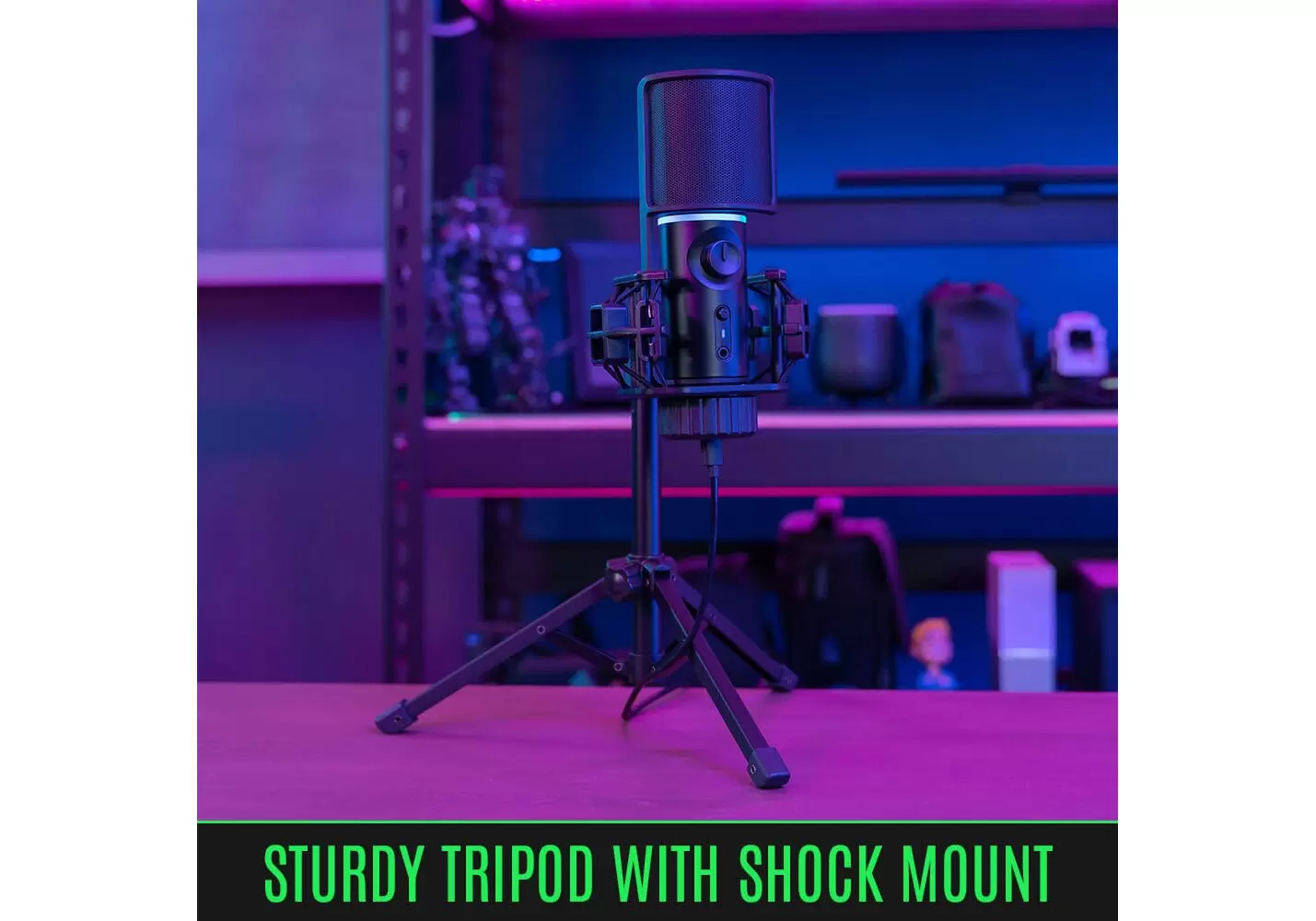 STURDY TRIPOD WITH SHOCK MOUNT