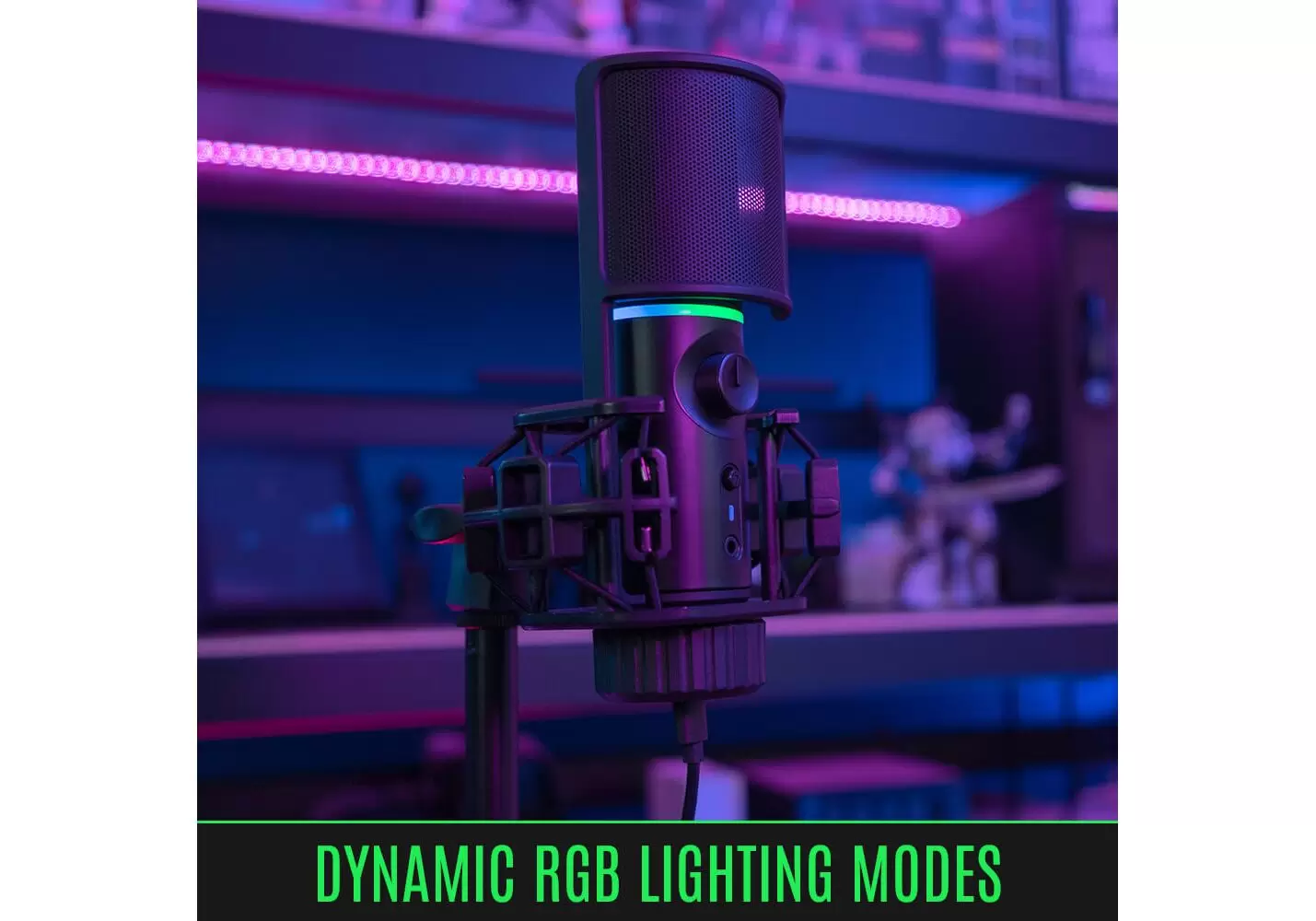 DYNAMIC RGB LIGHTING MODES