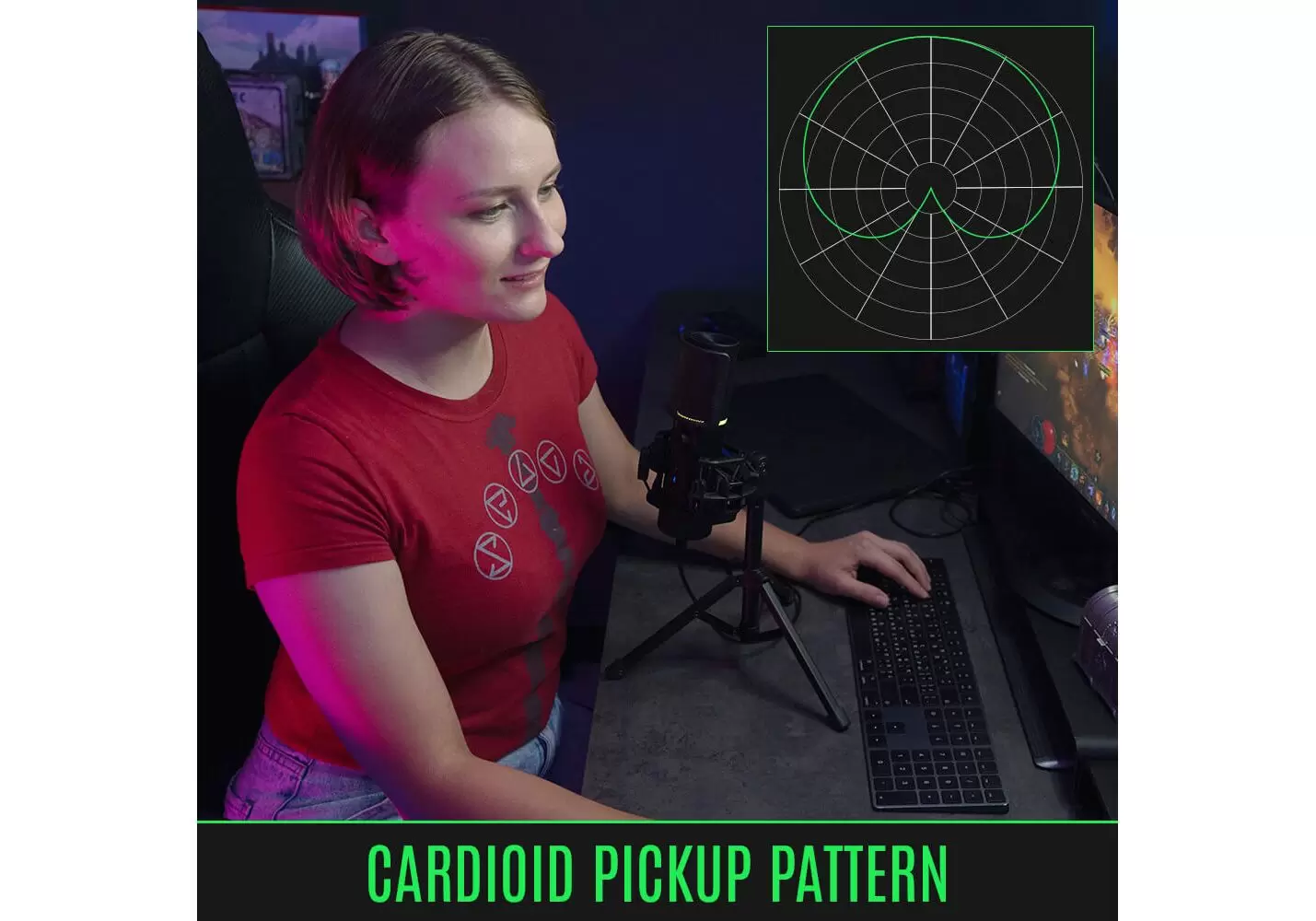 CARDIOID PICKUP PATTERN