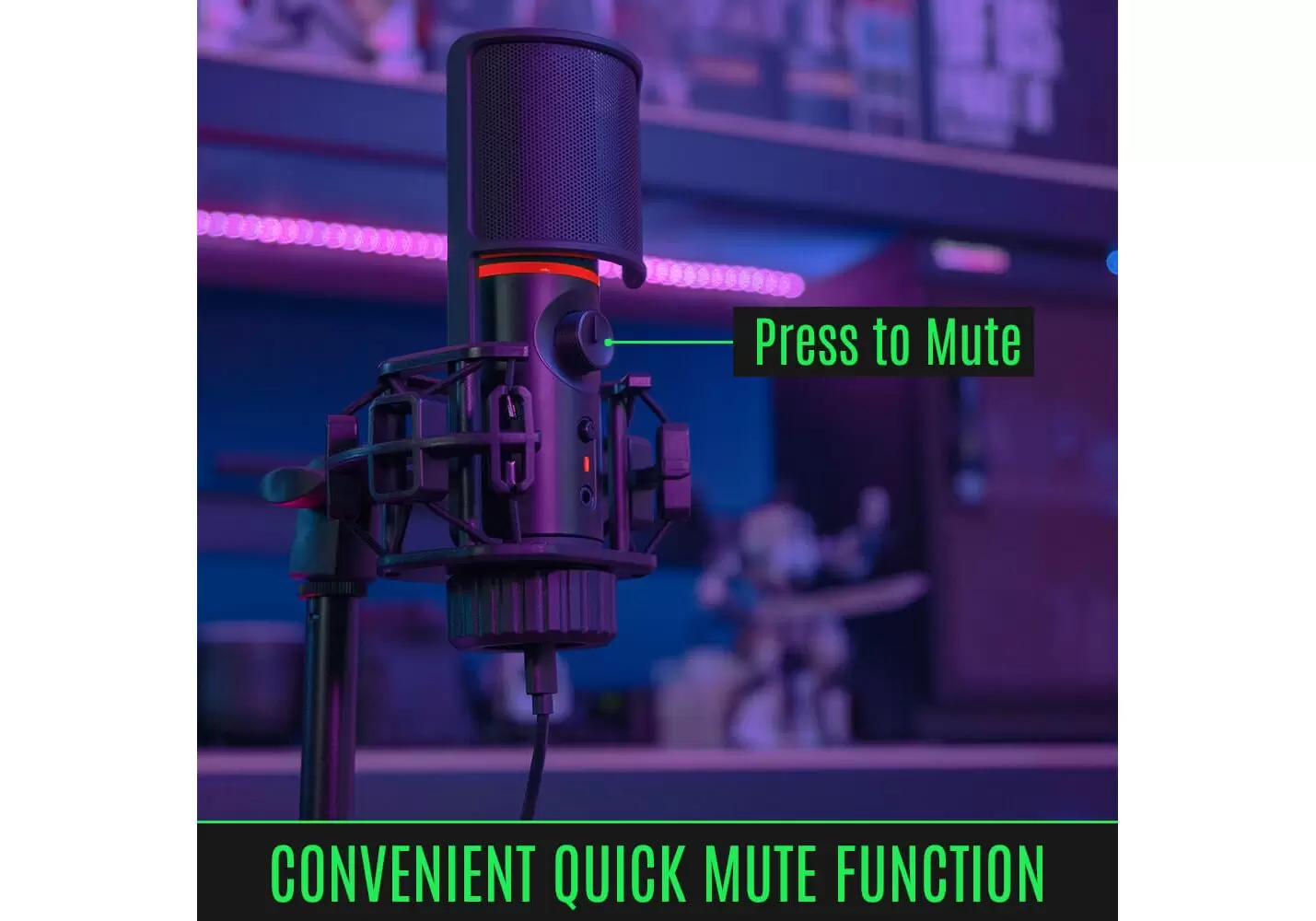 Press to Mute

CONVENIENT QUICK MUTE FUNCTION