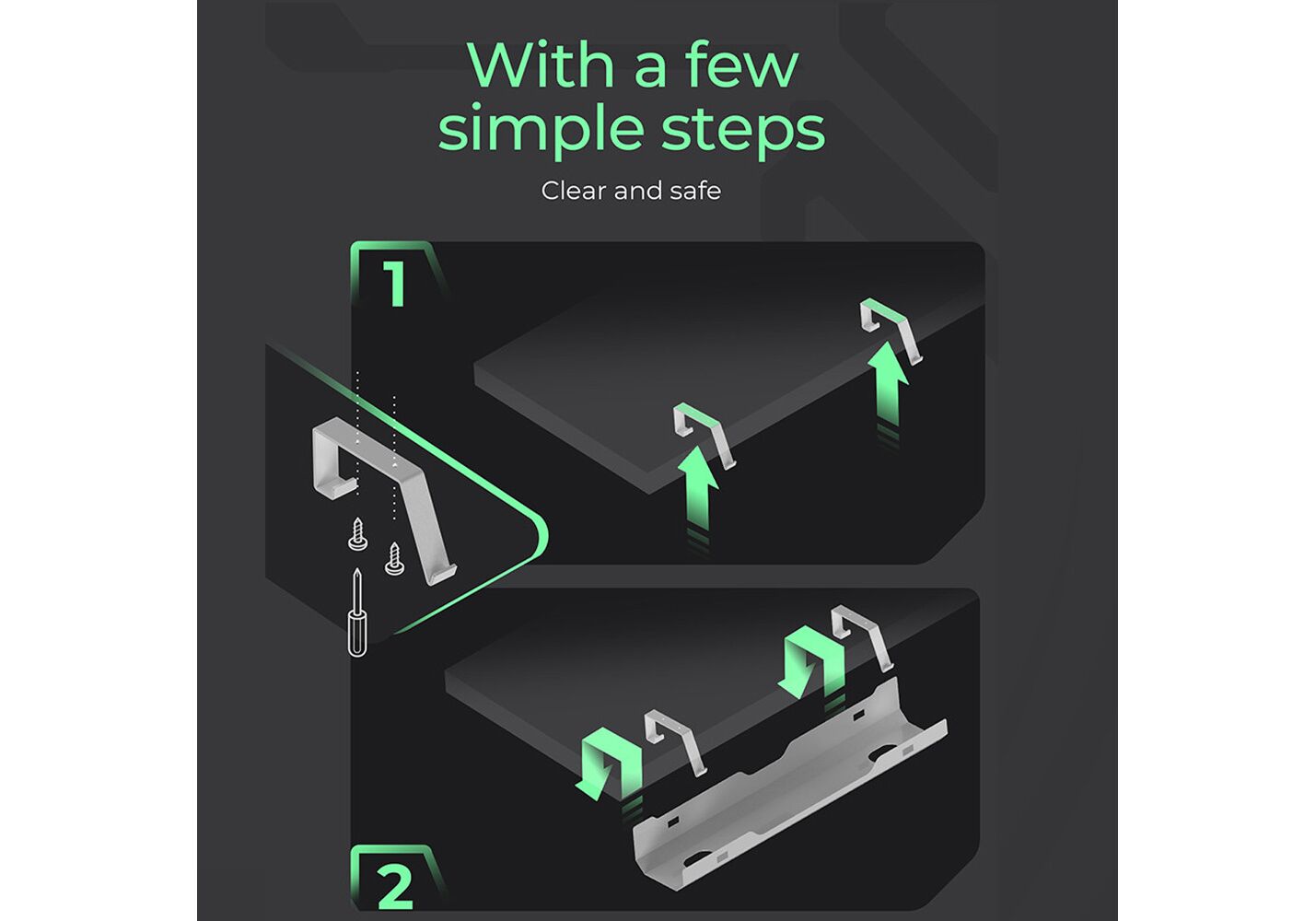 With a few simple steps

Clear and safe

1

2