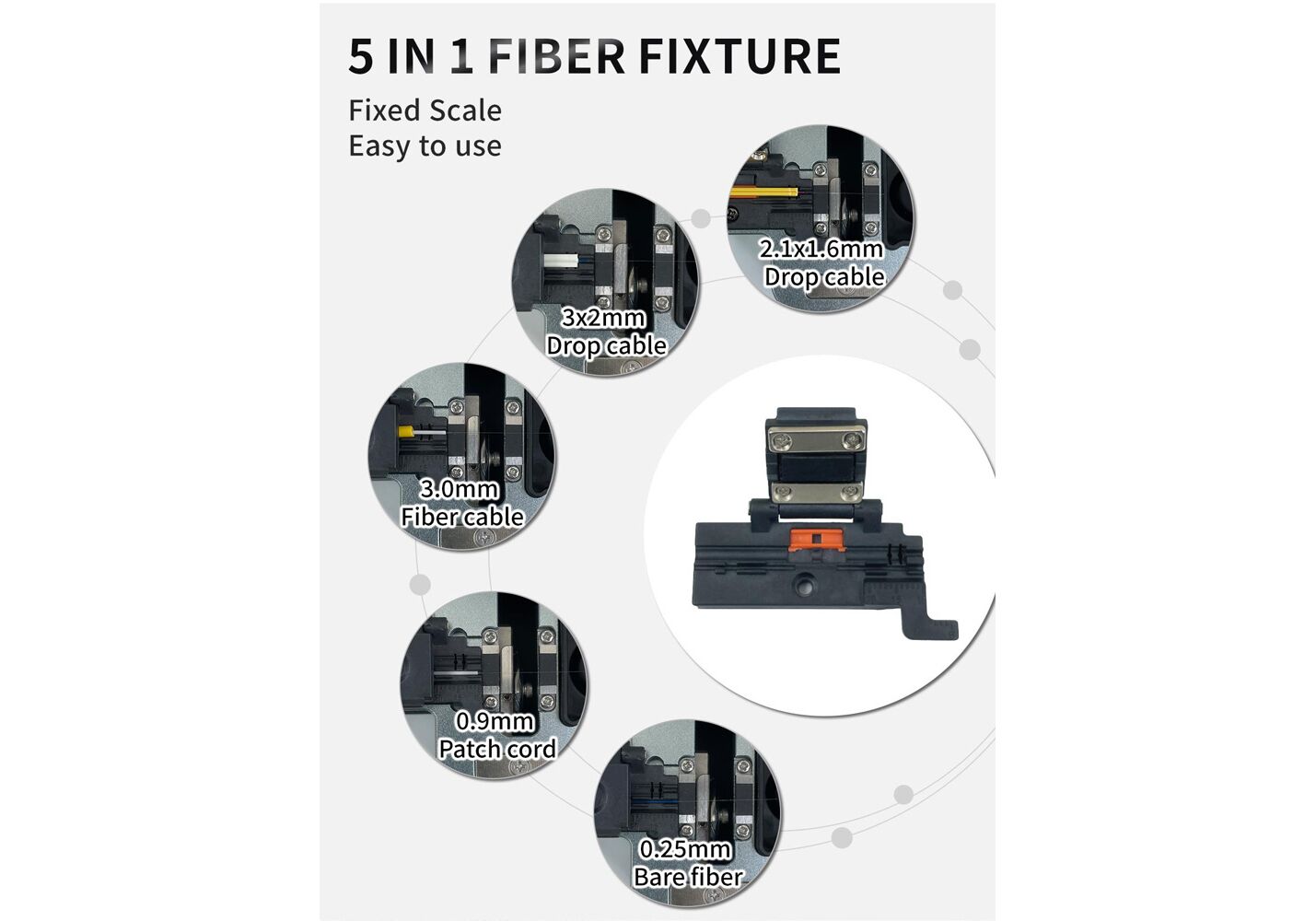 5 IN 1 FIBER FIXTURE

Fixed Scale
Easy to use

2.1x1.6mm
Drop cable

3x2mm
Drop cable

3.0mm
Fiber cable

0.9mm
Patch cord

0.25mm
Bare fiber