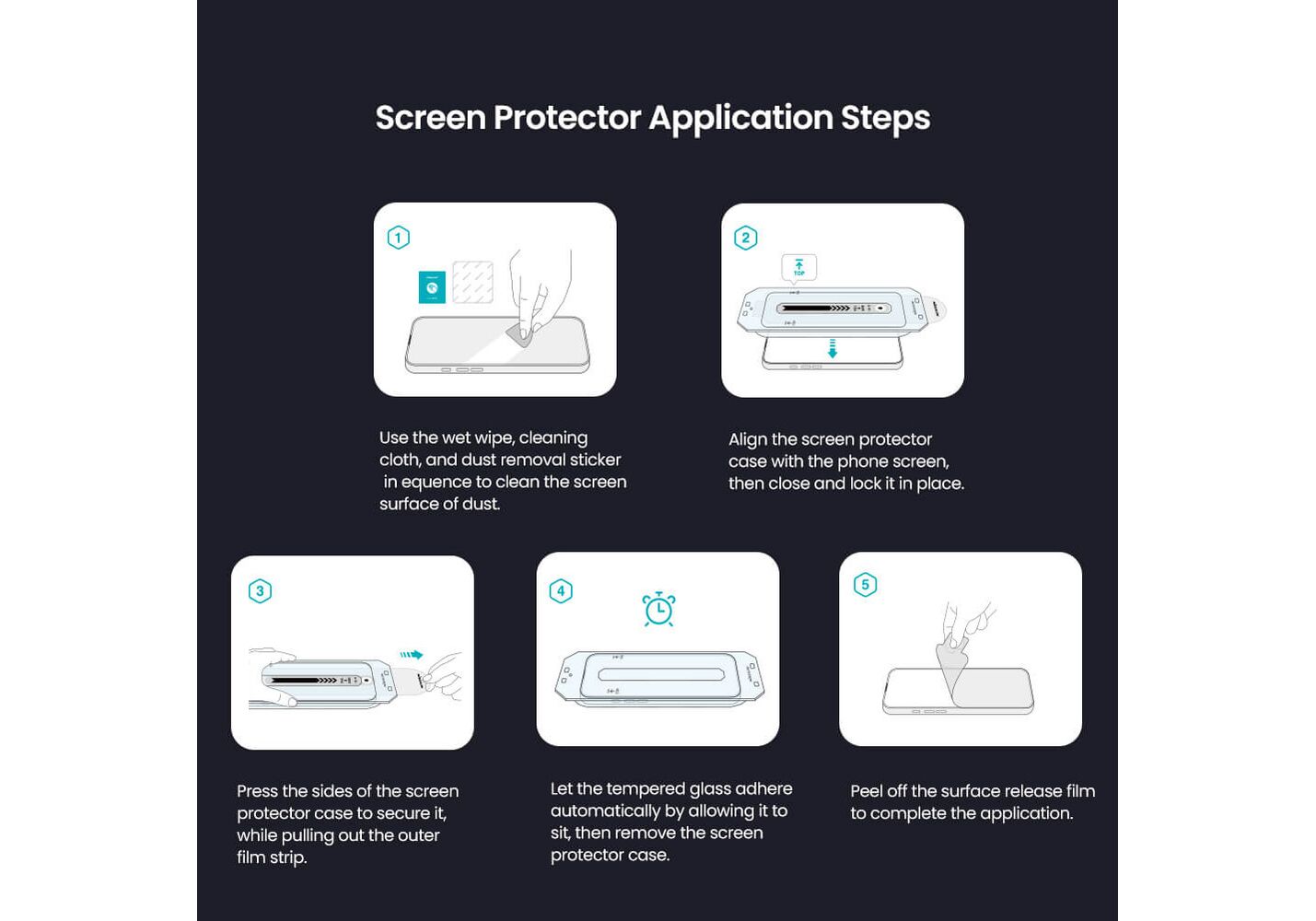 Screen Protector Application Steps

1

Use the wet wipe, cleaning cloth, and dust removal sticker in equence to clean the screen surface of dust.

2

TOP

Align the screen protector case with the phone screen, then close and lock it in place.

3

Press the sides of the screen protector case to secure it, while pulling out the outer film strip.

4

Let the tempered glass adhere automatically by allowing it to sit, then remove the screen protector case.

5

Peel off the surface release film to complete the application.