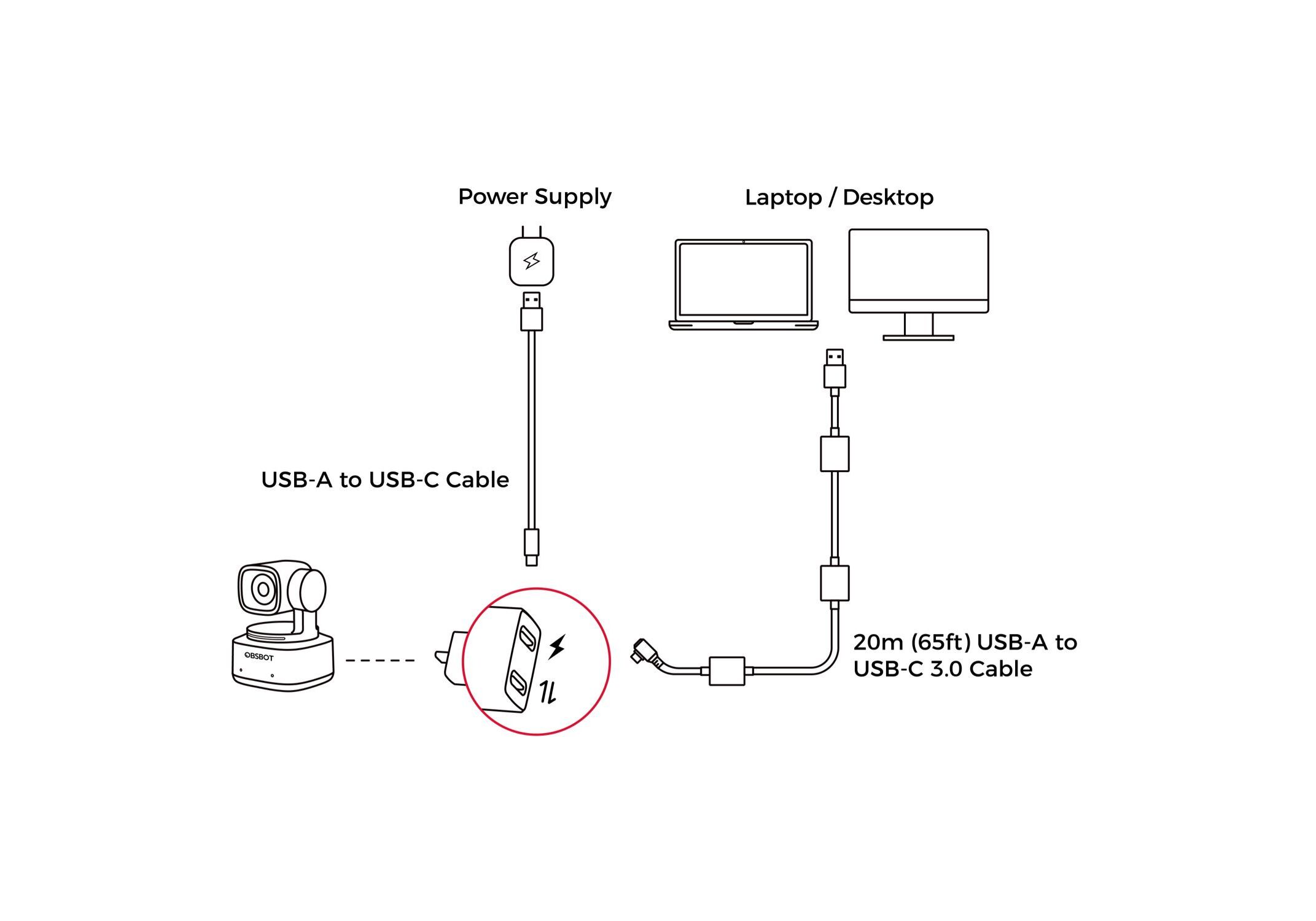 Power Supply

Laptop / Desktop

USB-A to USB-C Cable

OBSBOT

20m (65ft) USB-A to USB-C 3.0 Cable