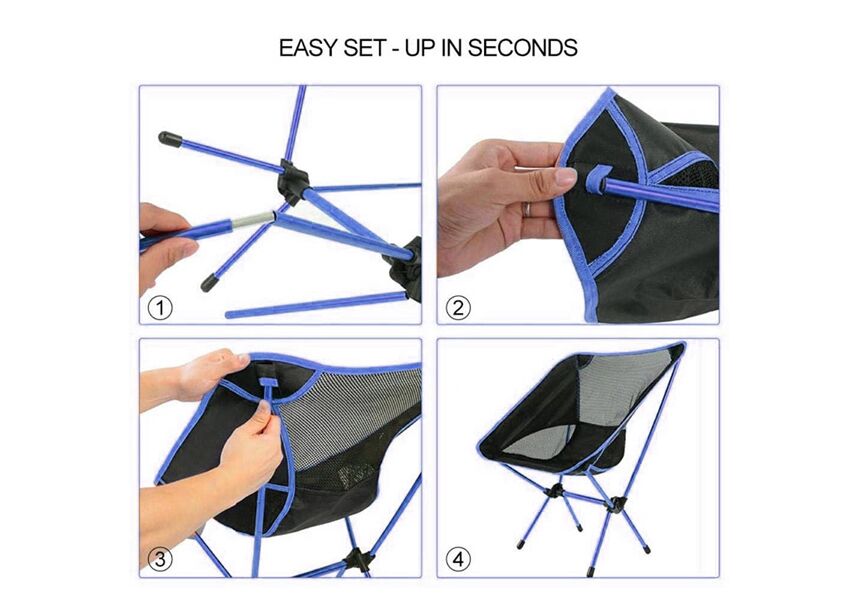 EASY SET - UP IN SECONDS

①

②

③

④