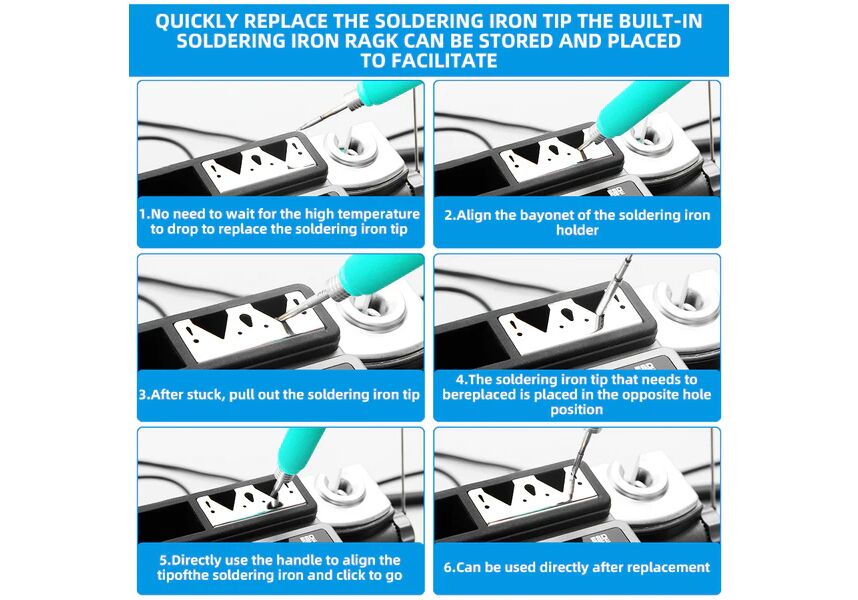 QUICKLY REPLACE THE SOLDERING IRON TIP THE BUILT-IN SOLDERING IRON RAGK CAN BE STORED AND PLACED TO FACILITATE

1.No need to wait for the high temperature to drop to replace the soldering iron tip

2.Align the bayonet of the soldering iron holder

3.After stuck, pull out the soldering iron tip

4.The soldering iron tip that needs to bereplaced is placed in the opposite hole position

5.Directly use the handle to align the tipofthe soldering iron and click to go

6.Can be used directly after replacement