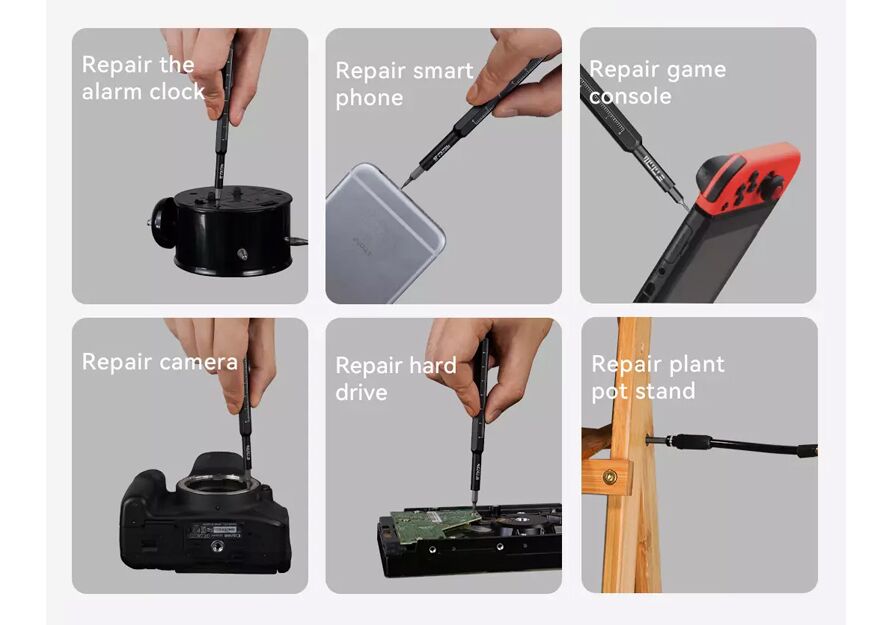 Repair the alarm clock

Repair smart phone

Repair game console

Repair camera

Repair hard drive

Repair plant pot stand